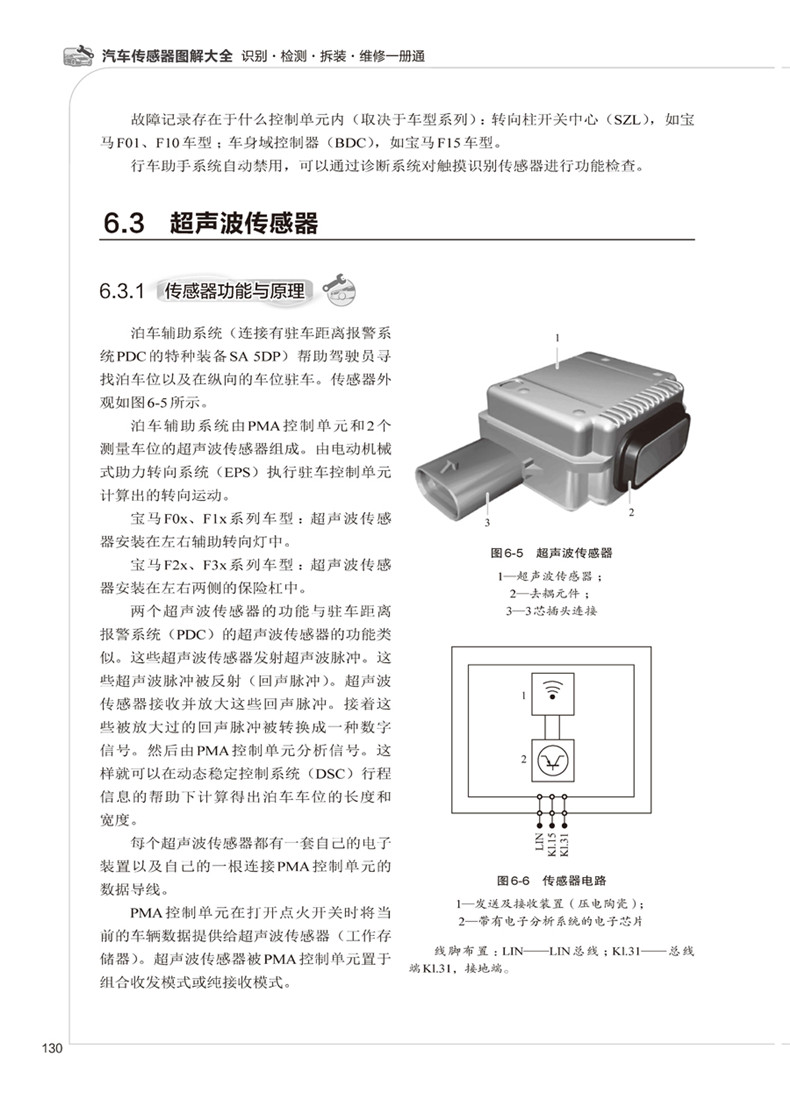 汽车传感器图解大全 识别·检测·拆装·维修一册通

故障记录存在于什么控制单元内（取决于车型系列）：转向柱开关中心（SZL），如宝马F01、F10车型；车身域控制器（BDC），如宝马F15车型。

行车助手系统自动禁用，可以通过诊断系统对触摸识别传感器进行功能检查。

6.3 超声波传感器

6.3.1 传感器功能与原理

泊车辅助系统（连接有驻车距离报警系统PDC的特种装备SA 5DP）帮助驾驶员寻找泊车位以及在纵向的车位驻车。传感器外观如图6-5所示。

泊车辅助系统由PMA控制单元和2个测量车位的超声波传感器组成。由电动机械式助力转向系统（EPS）执行驻车控制单元计算出的转向运动。

宝马F0x、F1x系列车型：超声波传感器安装在左右辅助转向灯中。

宝马F2x、F3x系列车型：超声波传感器安装在左右两侧的保险杠中。

两个超声波传感器的功能与驻车距离报警系统（PDC）的超声波传感器的功能类似。这些超声波传感器发射超声波脉冲。这些超声波脉冲被反射（回声脉冲）。超声波传感器接收并放大这些回声脉冲。接着这些被放大过的回声脉冲被转换成一种数字信号。然后由PMA控制单元分析信号。这样就可以在动态稳定控制系统（DSC）行程信息的帮助下计算得出泊车车位的长度和宽度。

每个超声波传感器都有一套自己的电子装置以及自己的一根连接PMA控制单元的数据导线。

PMA控制单元在打开点火开关时将当前的车辆数据提供给超声波传感器（工作存储器）。超声波传感器被PMA控制单元置于组合收发模式或纯接收模式。

1
2
3

图6-5 超声波传感器
1—超声波传感器；
2—去耦元件；
3—3芯插头连接

1
2
LIN
Kl.15
Kl.31

图6-6 传感器电路
1—发送及接收装置（压电陶瓷）；
2—带有电子分析系统的电子芯片

线脚布置：LIN——LIN总线；Kl.31——总线端Kl.31，接地端。

130