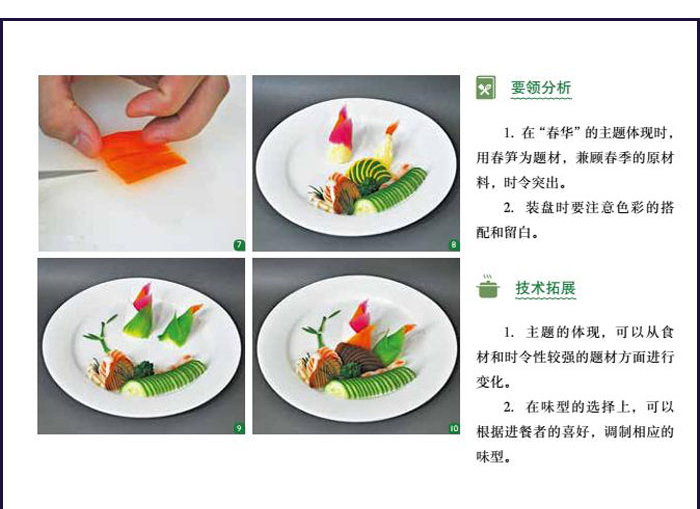 7

8

9

10

要领分析

1. 在“春华”的主题体现时，用春笋为题材，兼顾春季的原材料，时令突出。

2. 装盘时要注意色彩的搭配和留白。

技术拓展

1. 主题的体现，可以从食材和时令性较强的题材方面进行变化。

2. 在味型的选择上，可以根据进餐者的喜好，调制相应的味型。