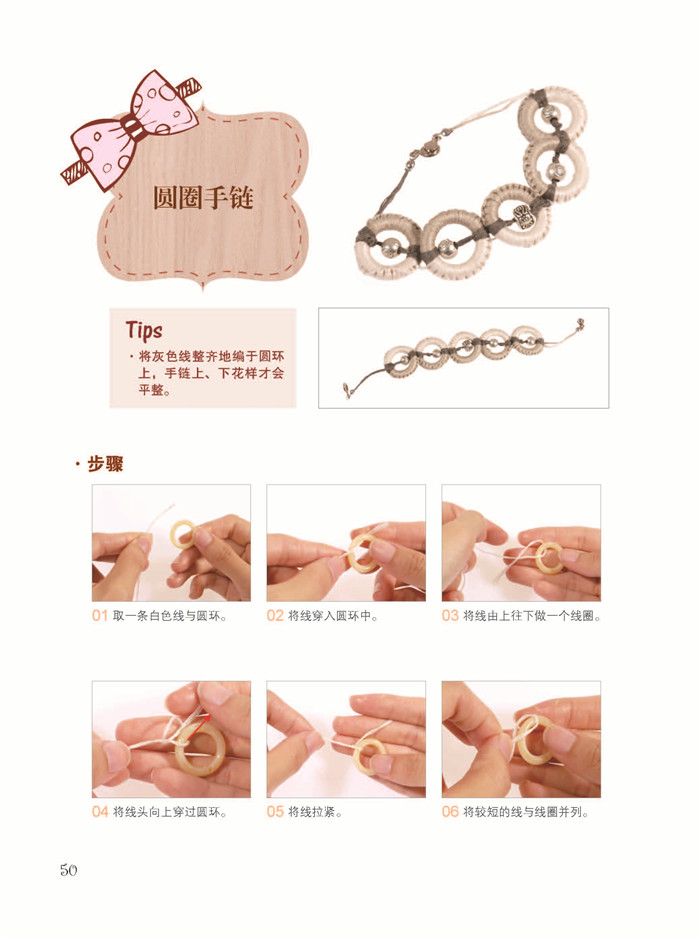 圆圈手链

Tips
· 将灰色线整齐地编于圆环上，手链上、下花样才会平整。

· 步骤

01 取一条白色线与圆环。

02 将线穿入圆环中。

03 将线由上往下做一个线圈。

04 将线头向上穿过圆环。

05 将线拉紧。

06 将较短的线与线圈并列。

50