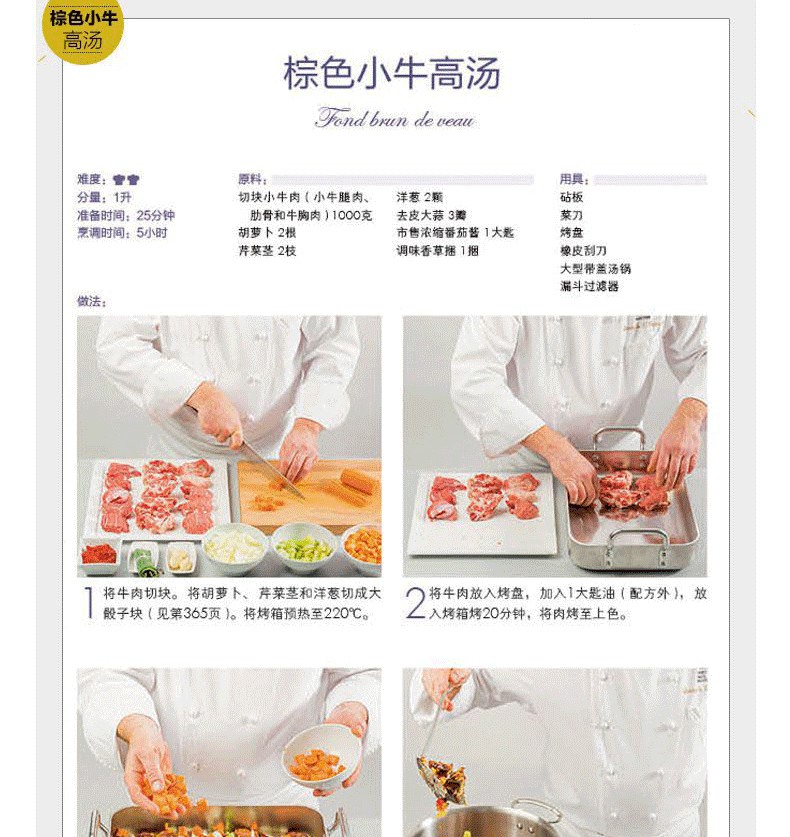 棕色小牛高汤

棕色小牛高汤

Fond brun de veau

难度：
分量：1升
准备时间：25分钟
烹调时间：5小时

原料：
切块小牛肉（小牛腿肉、肋骨和牛胸肉）1000克
胡萝卜 2根
芹菜茎 2枝
洋葱 2颗
去皮大蒜 3瓣
市售浓缩番茄酱 1大匙
调味香草捆 1捆

用具：
砧板
菜刀
烤盘
橡皮刮刀
大型带盖汤锅
漏斗过滤器

做法：

1 将牛肉切块。将胡萝卜、芹菜茎和洋葱切成大骰子块（见第365页）。将烤箱预热至220℃。

2 将牛肉放入烤盘，加入1大匙油（配方外），放入烤箱烤20分钟，将肉烤至上色。